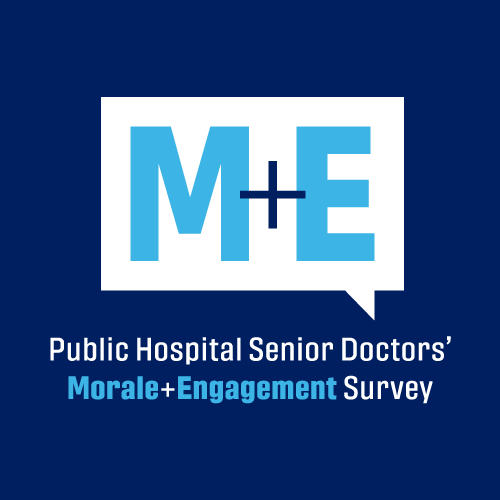 M+E

Public Hospital Senior Doctors'
Morale+Engagement Survey